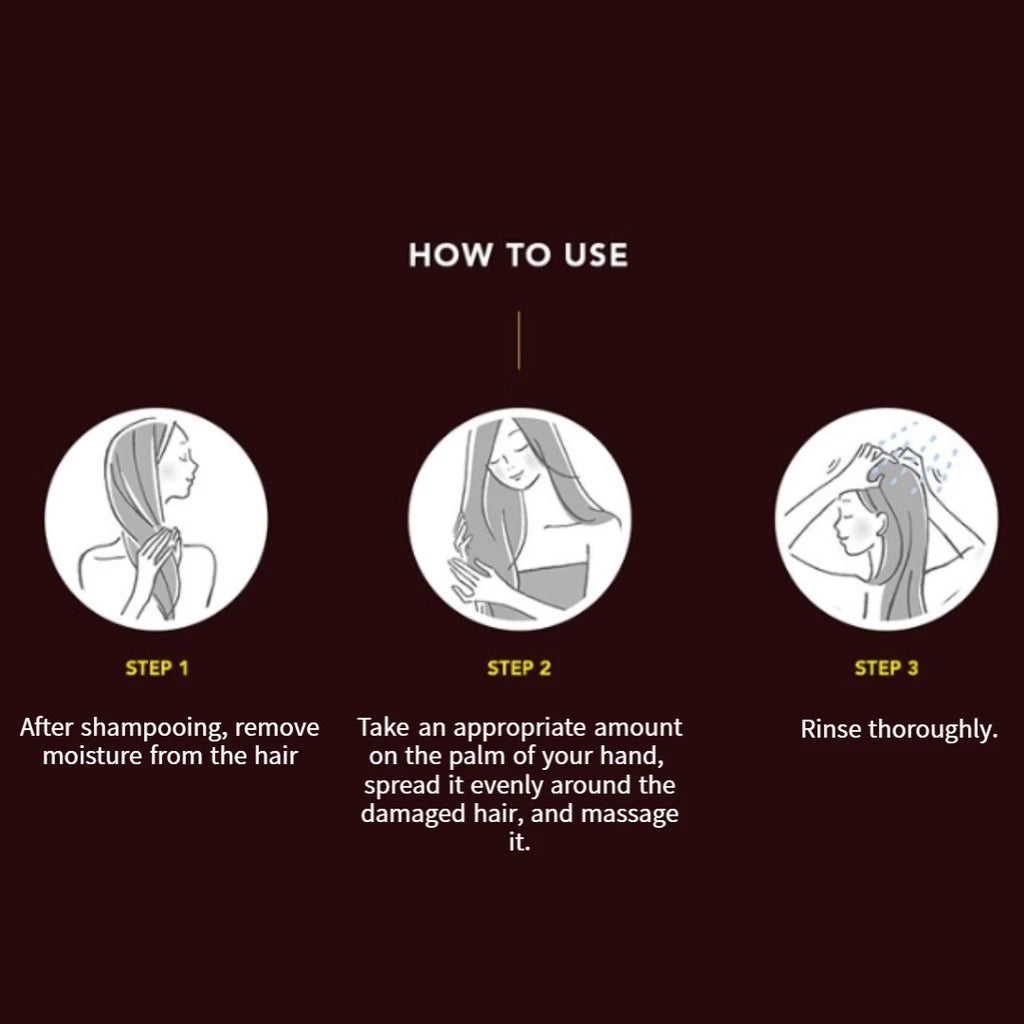 HOW TO USE

STEP 1

After shampooing, remove moisture from the hair

STEP 2

Take an appropriate amount on the palm of your hand, spread it evenly around the damaged hair, and massage it.

STEP 3

Rinse thoroughly.